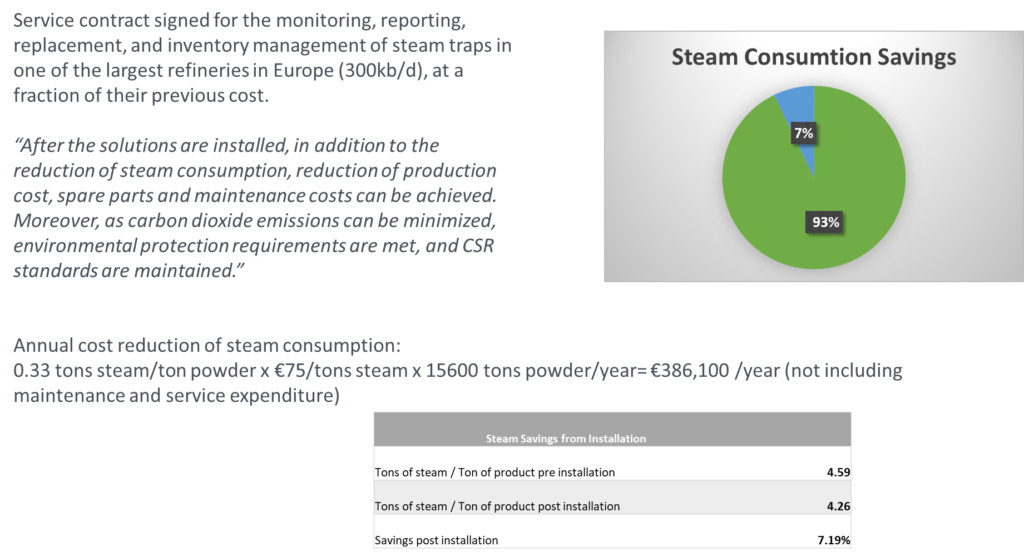 Service contract signed for the monitoring, reporting, replacement, and inventory management of steam traps in one of the largest refineries in Europe (300kb/d), at a fraction of their previous cost.

"After the solutions are installed, in addition to the reduction of steam consumption, reduction of production cost, spare parts and maintenance costs can be achieved. Moreover, as carbon dioxide emissions can be minimized, environmental protection requirements are met, and CSR standards are maintained."

Steam Consumtion Savings

7%

93%

Annual cost reduction of steam consumption:
0.33 tons steam/ton powder x €75/tons steam x 15600 tons powder/year= €386,100 /year (not including maintenance and service expenditure)

| Steam Savings from Installation | |
|---|---|
| Tons of steam / Ton of product pre installation | 4.59 |
| Tons of steam / Ton of product post installation | 4.26 |
| Savings post installation | 7.19% |